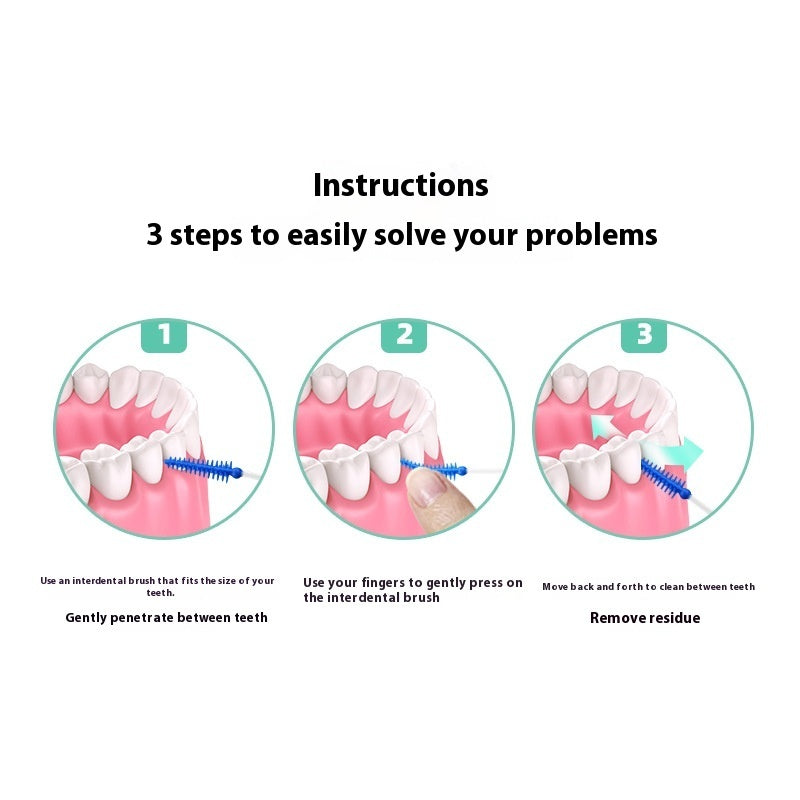 Instructions
3 steps to easily solve your problems

1

Use an interdental brush that fits the size of your teeth.

Gently penetrate between teeth

2

Use your fingers to gently press on the interdental brush

3

Move back and forth to clean between teeth

Remove residue